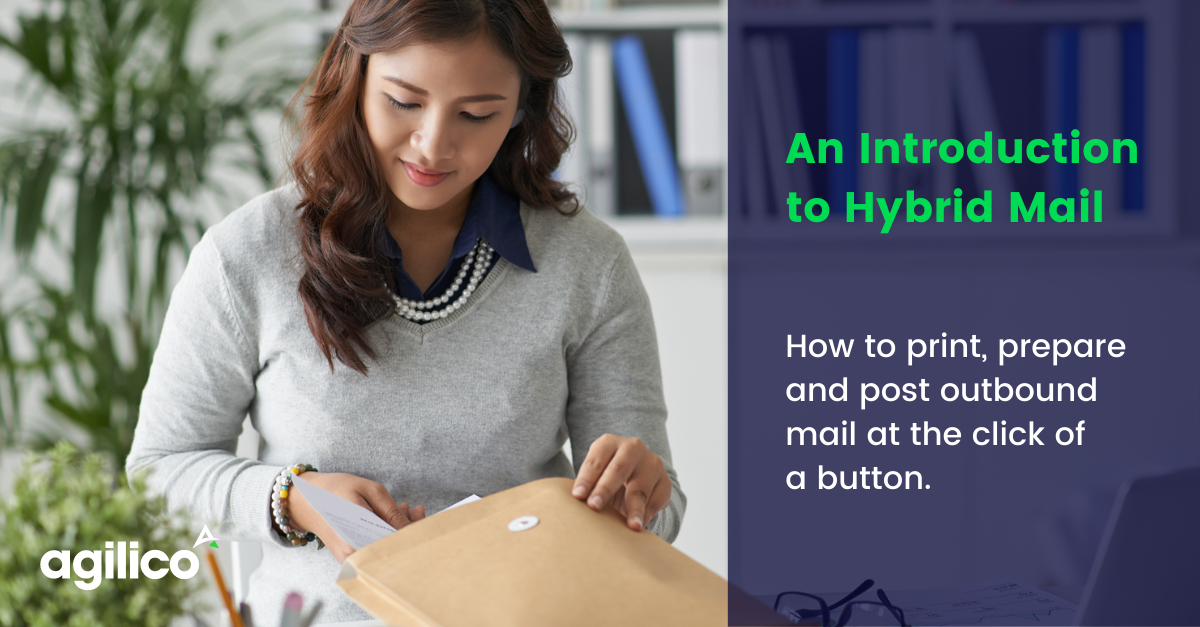 An Introduction to Hybrid Mail

How to print, prepare and post outbound mail at the click of a button.

agilico